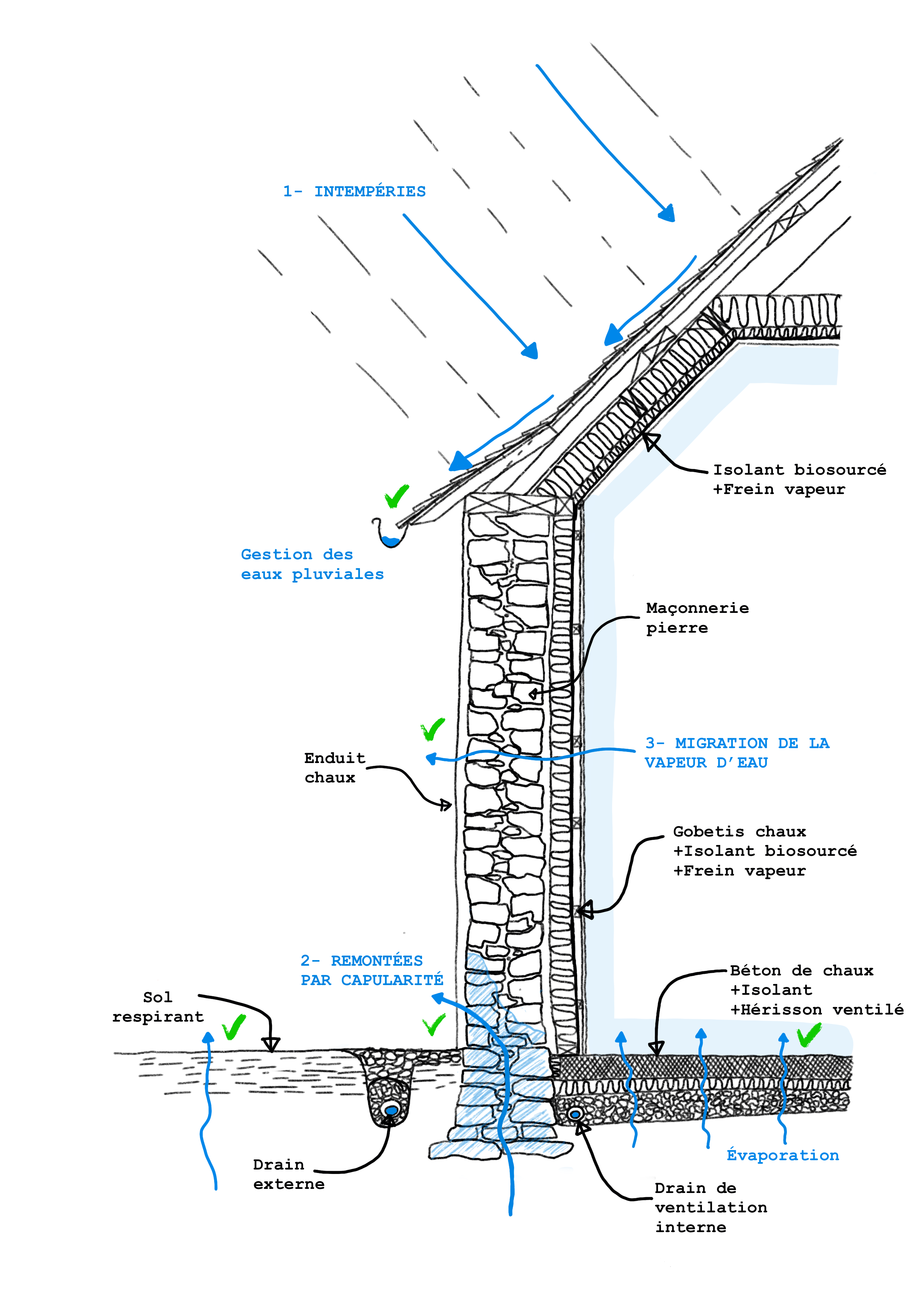 1- INTEMPÉRIES

Isolant biosourcé
+Frein vapeur

Gestion des
eaux pluviales

Maçonnerie
pierre

3- MIGRATION DE LA
VAPEUR D'EAU

Enduit
chaux

Gobetis chaux
+Isolant biosourcé
+Frein vapeur

2- REMONTÉES
PAR CAPULARITÉ

Béton de chaux
+Isolant
+Hérisson ventilé

Sol
respirant

Évaporation

Drain
externe

Drain de
ventilation
interne